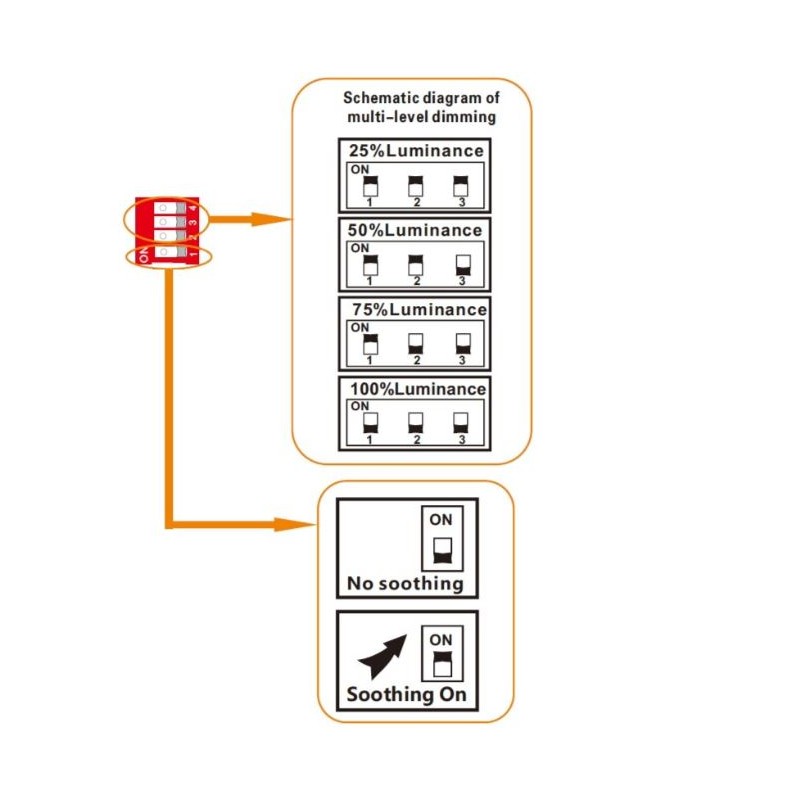 ON 1 2 3 4

Schematic diagram of multi-level dimming

25%Luminance
ON
1 2 3

50%Luminance
ON
1 2 3

75%Luminance
ON
1 2 3

100%Luminance
ON
1 2 3

ON
No soothing

ON
Soothing On